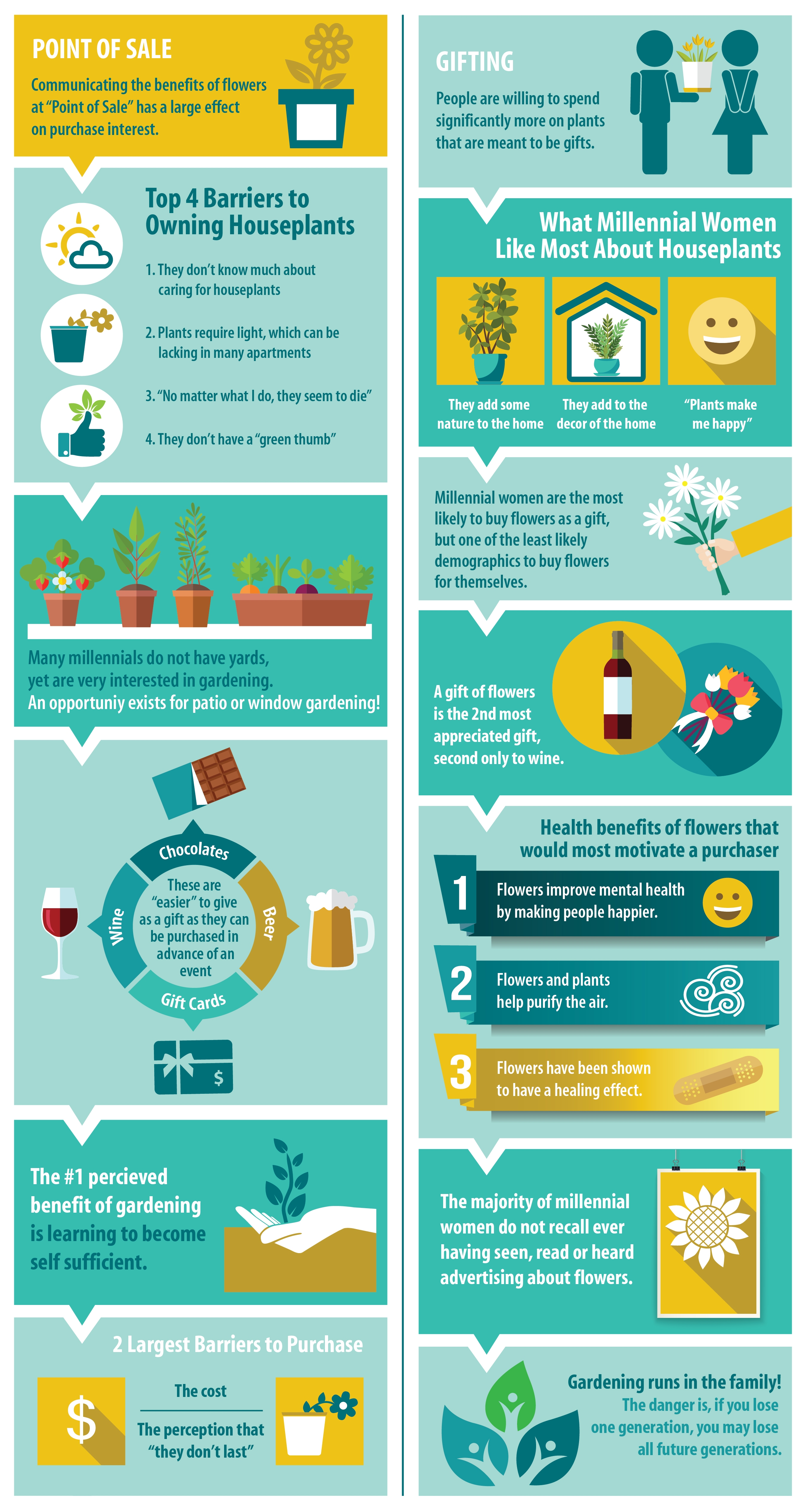 POINT OF SALE

Communicating the benefits of flowers at "Point of Sale" has a large effect on purchase interest.

Top 4 Barriers to Owning Houseplants

1. They don't know much about caring for houseplants

2. Plants require light, which can be lacking in many apartments

3. "No matter what I do, they seem to die"

4. They don't have a "green thumb"

Many millennials do not have yards, yet are very interested in gardening. An opportuniy exists for patio or window gardening!

Chocolates

Beer

Gift Cards

Wine

These are "easier" to give as a gift as they can be purchased in advance of an event

$

The #1 percieved benefit of gardening is learning to become self sufficient.

2 Largest Barriers to Purchase

$

The cost

The perception that "they don't last"

GIFTING

People are willing to spend significantly more on plants that are meant to be gifts.

What Millennial Women Like Most About Houseplants

They add some nature to the home

They add to the decor of the home

"Plants make me happy"

Millennial women are the most likely to buy flowers as a gift, but one of the least likely demographics to buy flowers for themselves.

A gift of flowers is the 2nd most appreciated gift, second only to wine.

Health benefits of flowers that would most motivate a purchaser

1 Flowers improve mental health by making people happier.

2 Flowers and plants help purify the air.

3 Flowers have been shown to have a healing effect.

The majority of millennial women do not recall ever having seen, read or heard advertising about flowers.

Gardening runs in the family!
The danger is, if you lose one generation, you may lose all future generations.